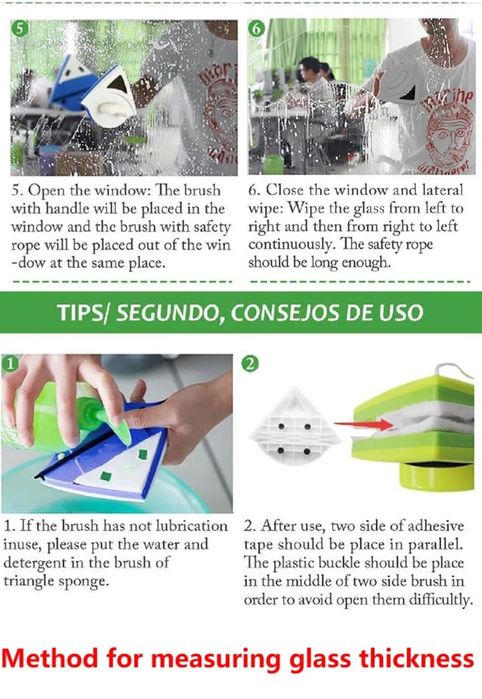 5

5. Open the window: The brush with handle will be placed in the window and the brush with safety rope will be placed out of the win -dow at the same place.

6

6. Close the window and lateral wipe: Wipe the glass from left to right and then from right to left continuously. The safety rope should be long enough.

TIPS/ SEGUNDO, CONSEJOS DE USO

1

1. If the brush has not lubrication inuse, please put the water and detergent in the brush of triangle sponge.

2

2. After use, two side of adhesive tape should be place in parallel. The plastic buckle should be place in the middle of two side brush in order to avoid open them difficultly.

Method for measuring glass thickness