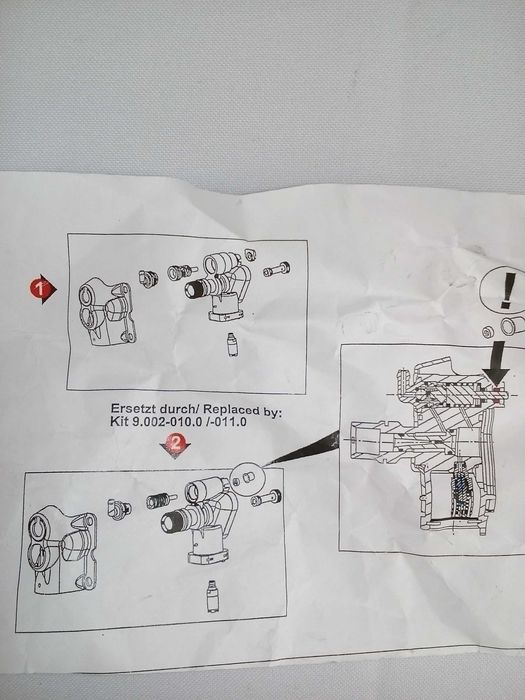 1

!

Ersetzt durch/ Replaced by:
Kit 9.002-010.0 /-011.0

2