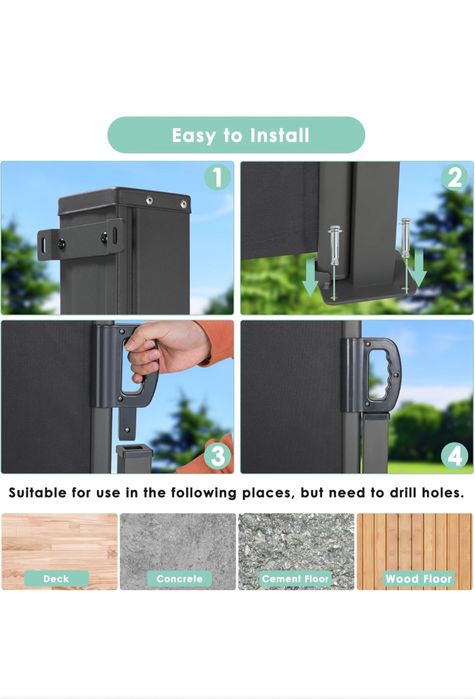 Easy to Install

1

2

3

4

Suitable for use in the following places, but need to drill holes.

Deck

Concrete

Cement Floor

Wood Floor