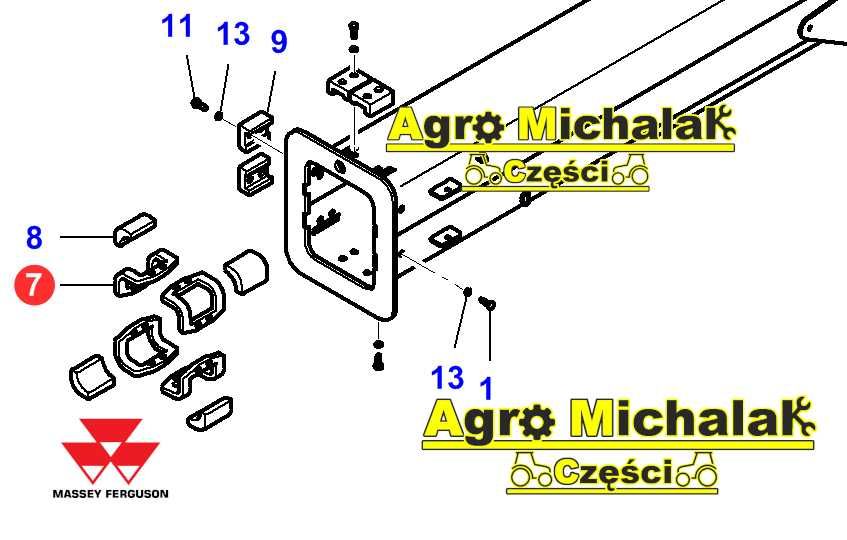 11
13
9
Agro Michalak
Części
8
7
13
1
Agro Michalak
Części
MASSEY FERGUSON