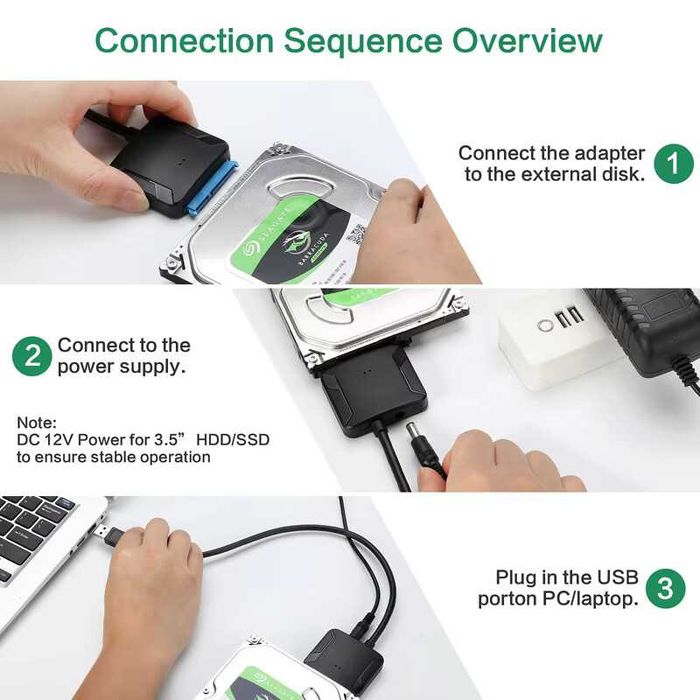 Connection Sequence Overview

Connect the adapter to the external disk. 1

SEAGATE
BARRACUDA

2 Connect to the power supply.

Note:
DC 12V Power for 3.5”  HDD/SSD to ensure stable operation

Plug in the USB porton PC/laptop. 3