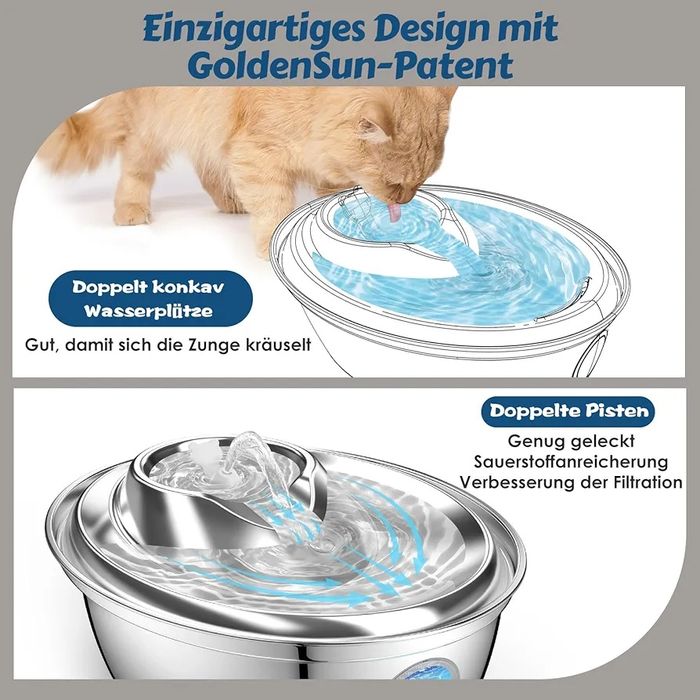 Einzigartiges Design mit GoldenSun-Patent

Doppelt konkav Wasserplütze

Gut, damit sich die Zunge kräuselt

Doppelte Pisten

Genug geleckt
Sauerstoffanreicherung
Verbesserung der Filtration