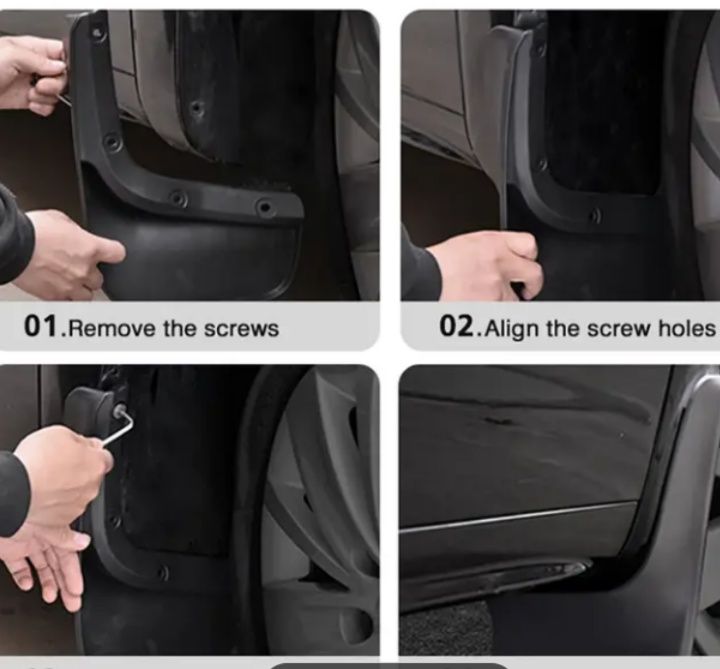 01.Remove the screws

02.Align the screw holes