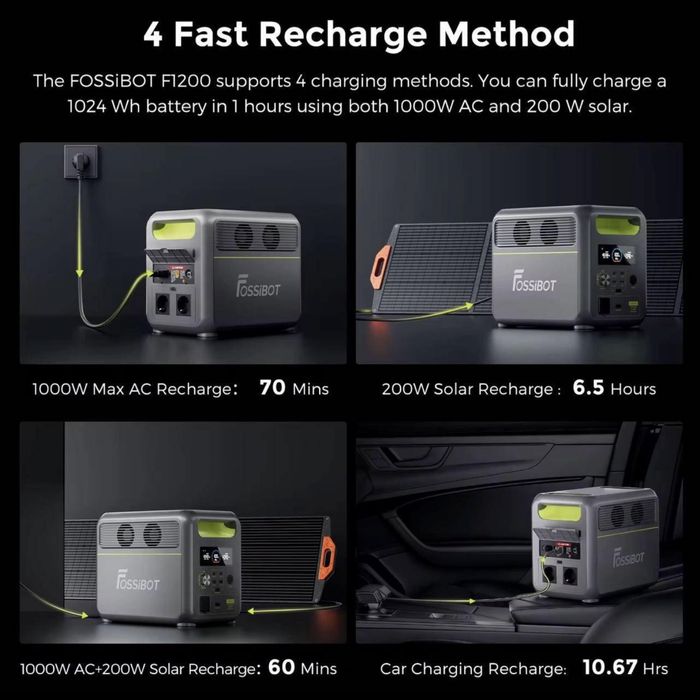 4 Fast Recharge Method

The FOSSiBOT F1200 supports 4 charging methods. You can fully charge a 1024 Wh battery in 1 hours using both 1000W AC and 200 W solar.

FOSSiBOT

FOSSiBOT

1000W Max AC Recharge: 70 Mins

200W Solar Recharge : 6.5 Hours

FOSSiBOT

FOSSiBOT

1000W AC+200W Solar Recharge: 60 Mins

Car Charging Recharge: 10.67 Hrs