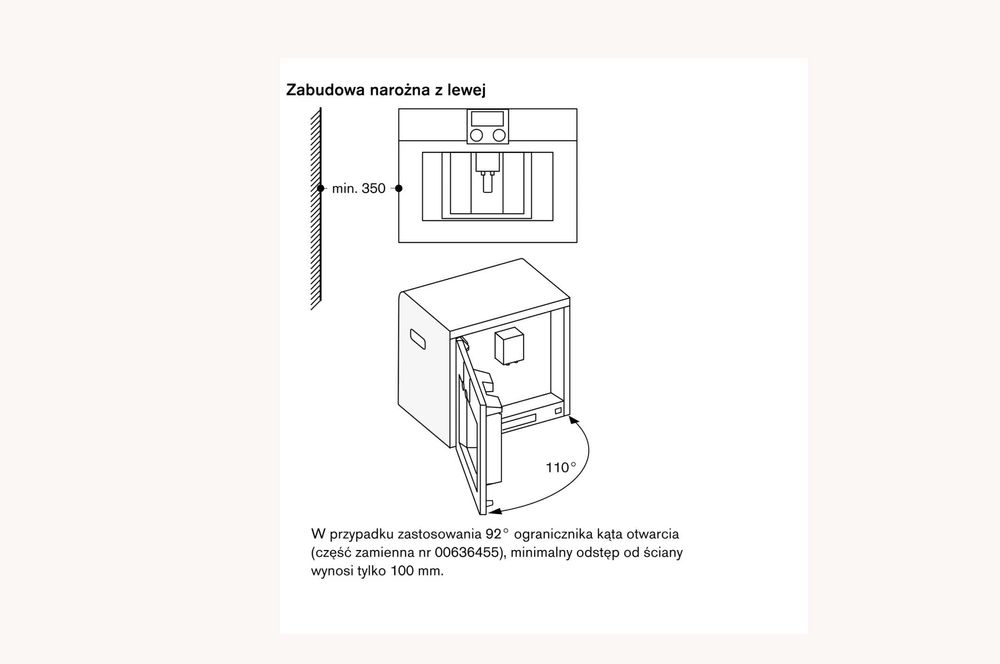 Zabudowa narożna z lewej

min. 350

110°

W przypadku zastosowania 92° ogranicznika kąta otwarcia (część zamienna nr 00636455), minimalny odstęp od ściany wynosi tylko 100 mm.