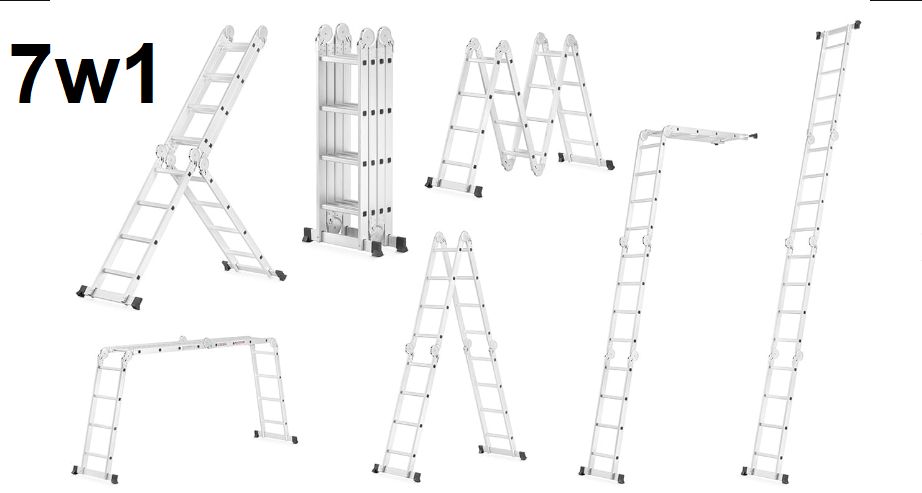 7w1