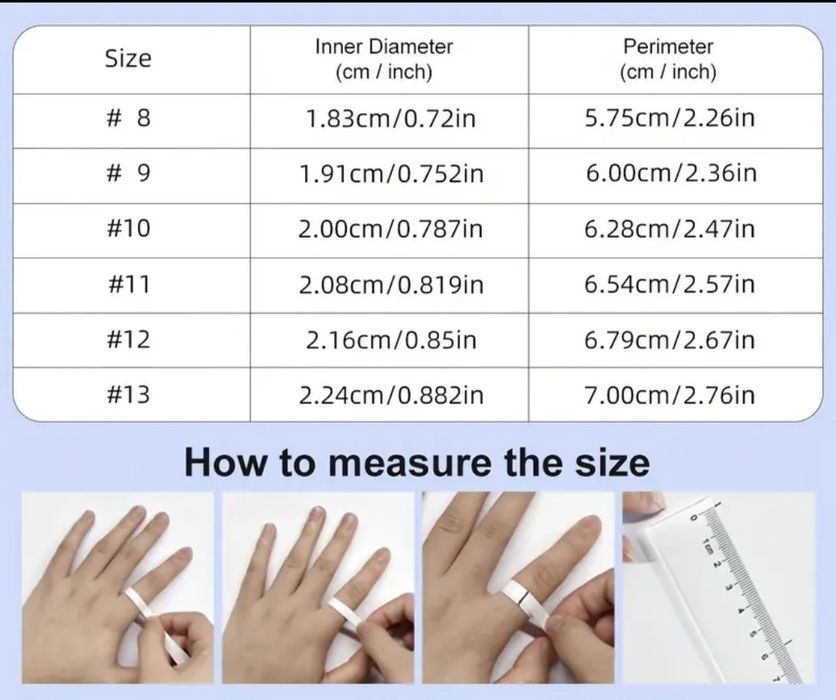 | Size | Inner Diameter (cm / inch) | Perimeter (cm / inch) |
|---|---|---|
| # 8 | 1.83cm/0.72in | 5.75cm/2.26in |
| # 9 | 1.91cm/0.752in | 6.00cm/2.36in |
| #10 | 2.00cm/0.787in | 6.28cm/2.47in |
| #11 | 2.08cm/0.819in | 6.54cm/2.57in |
| #12 | 2.16cm/0.85in | 6.79cm/2.67in |
| #13 | 2.24cm/0.882in | 7.00cm/2.76in |

How to measure the size

0 1cm 2 3 4 5 6 7