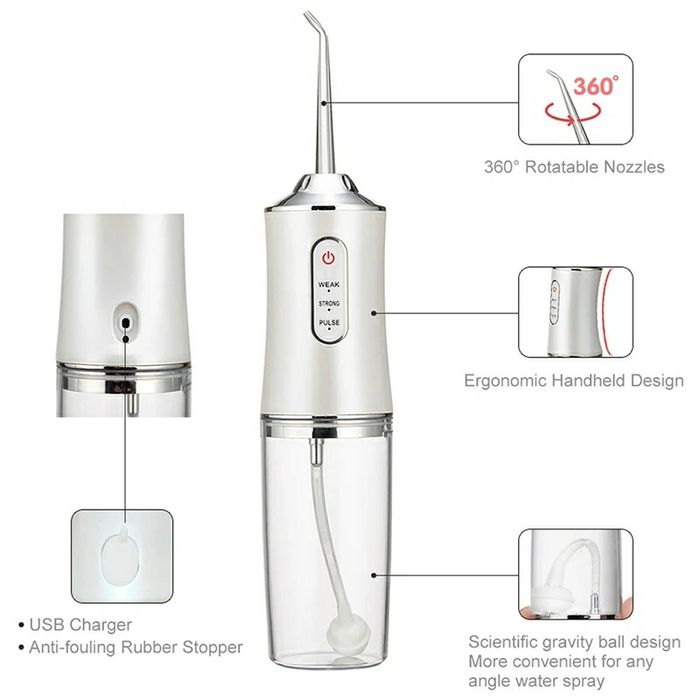 360°

360° Rotatable Nozzles

WEAK

STRONG

PULSE

Ergonomic Handheld Design

• USB Charger
• Anti-fouling Rubber Stopper

Scientific gravity ball design
More convenient for any angle water spray