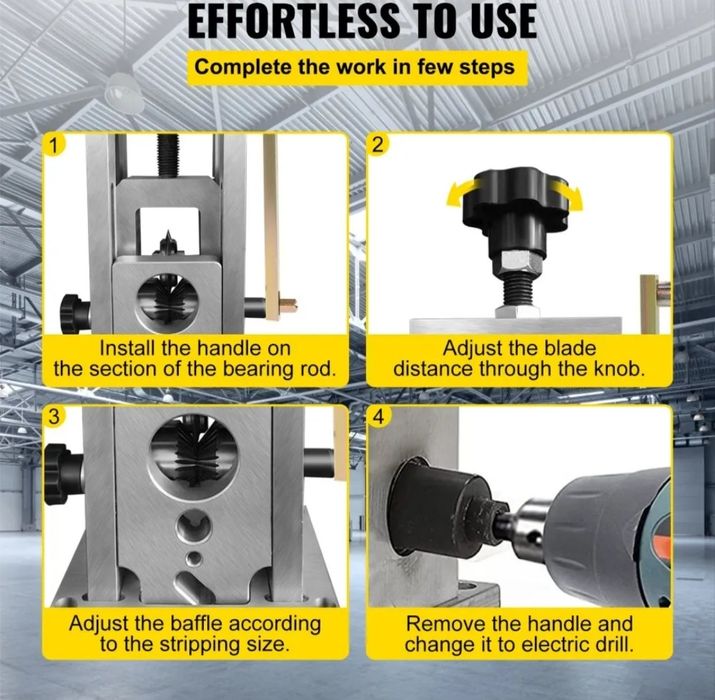 EFFORTLESS TO USE

Complete the work in few steps

1

Install the handle on the section of the bearing rod.

2

Adjust the blade distance through the knob.

3

Adjust the baffle according to the stripping size.

4

Remove the handle and change it to electric drill.