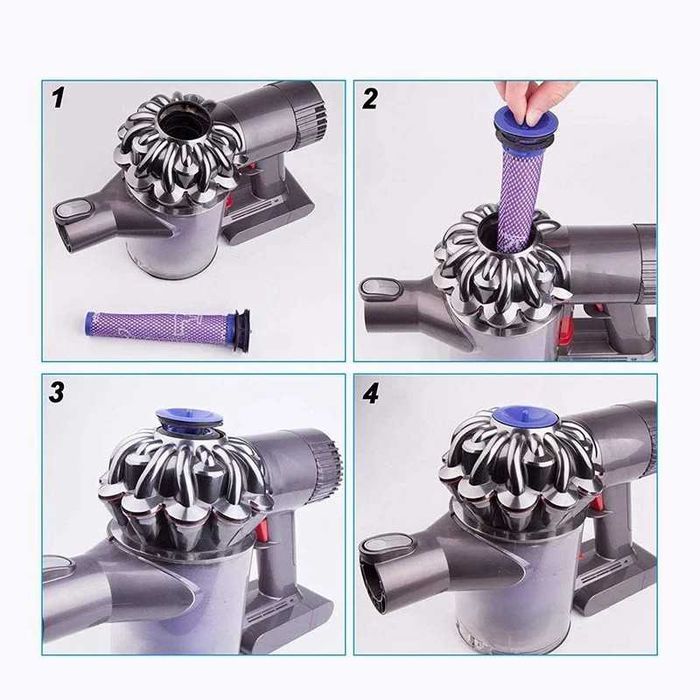 1

2

3

4