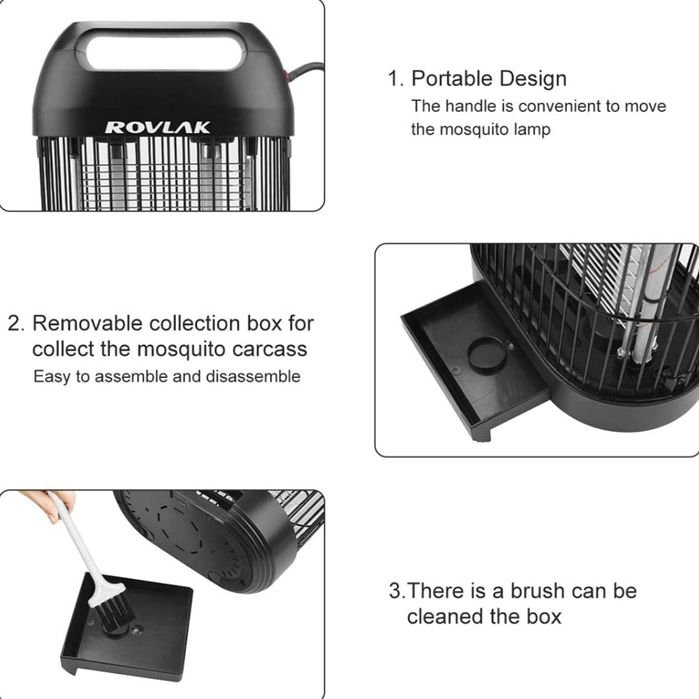 ROVLAK

1. Portable Design
The handle is convenient to move the mosquito lamp

2. Removable collection box for collect the mosquito carcass
Easy to assemble and disassemble

3.There is a brush can be cleaned the box