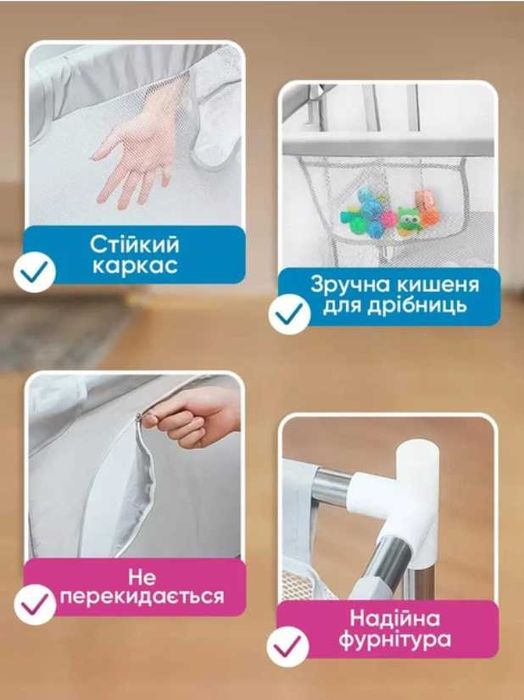 Стійкий каркас

Зручна кишеня для дрібниць

Не перекидається

Надійна фурнітура