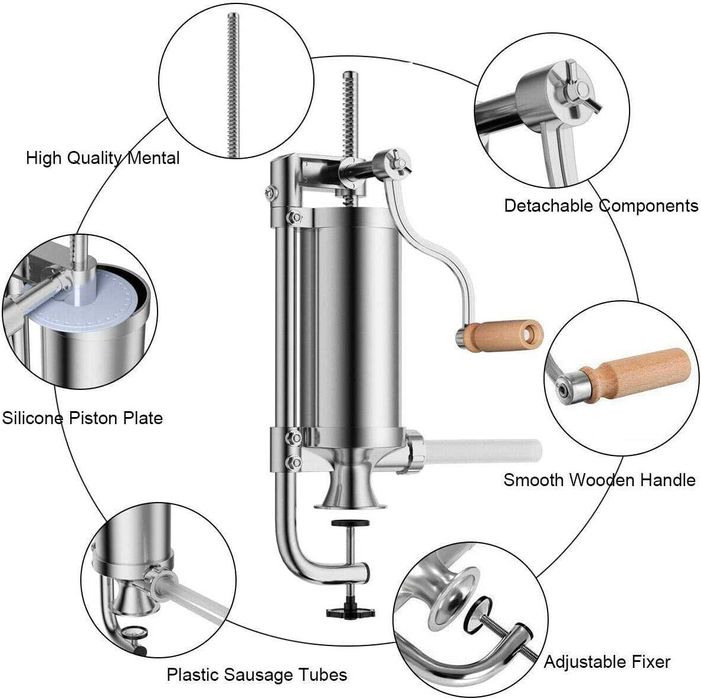 High Quality Mental

Detachable Components

Silicone Piston Plate

Smooth Wooden Handle

Plastic Sausage Tubes

Adjustable Fixer