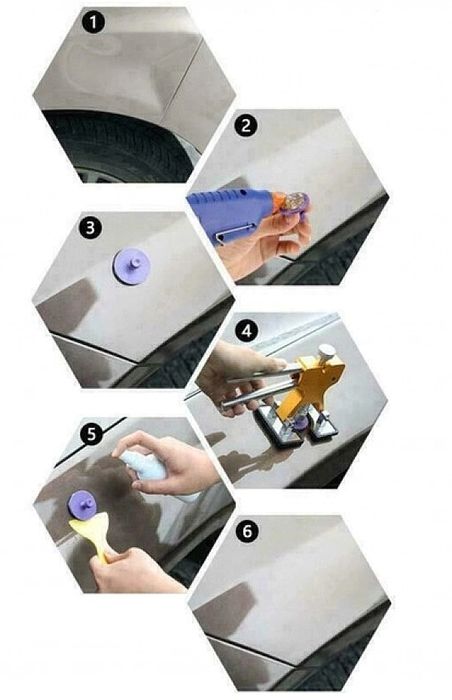 1

2

3

4

5

6