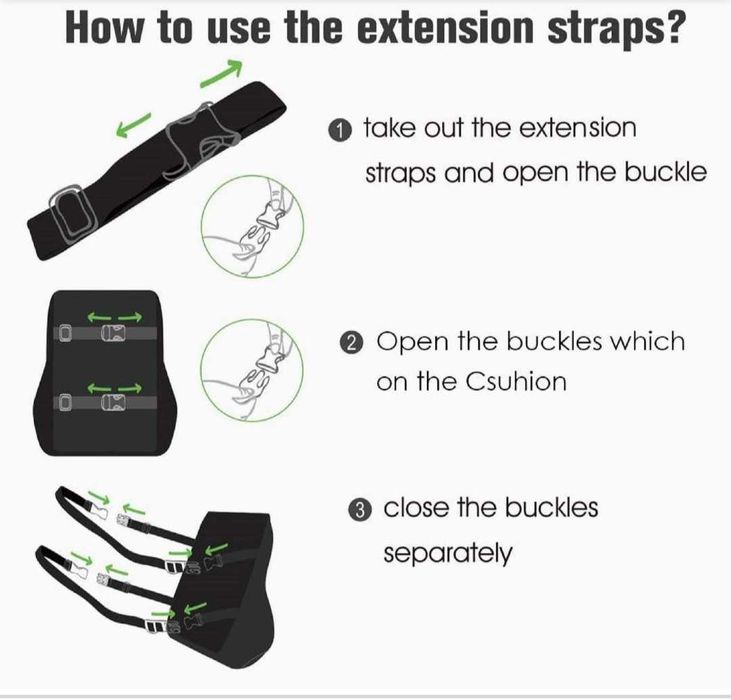 How to use the extension straps?

1 take out the extension straps and open the buckle

2 Open the buckles which on the Csuhion

3 close the buckles separately