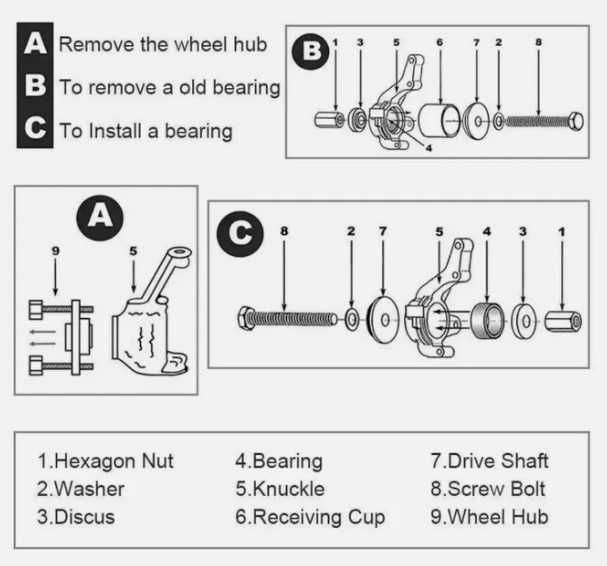 A Remove the wheel hub
B To remove a old bearing
C To Install a bearing

B
1 3 5 6 7 2 8
4

A
9 5

C
8 2 7 5 4 3 1

1.Hexagon Nut
2.Washer
3.Discus
4.Bearing
5.Knuckle
6.Receiving Cup
7.Drive Shaft
8.Screw Bolt
9.Wheel Hub