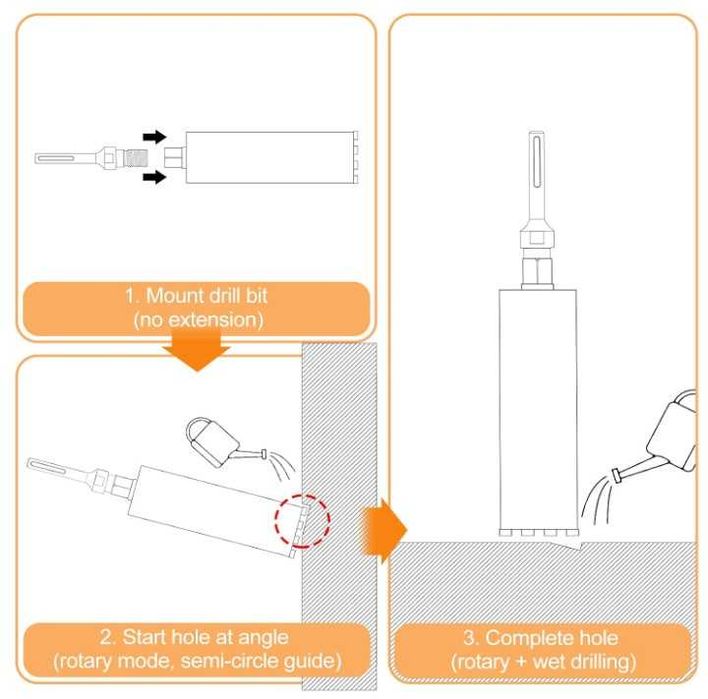 1. Mount drill bit
(no extension)

2. Start hole at angle
(rotary mode, semi-circle guide)

3. Complete hole
(rotary + wet drilling)