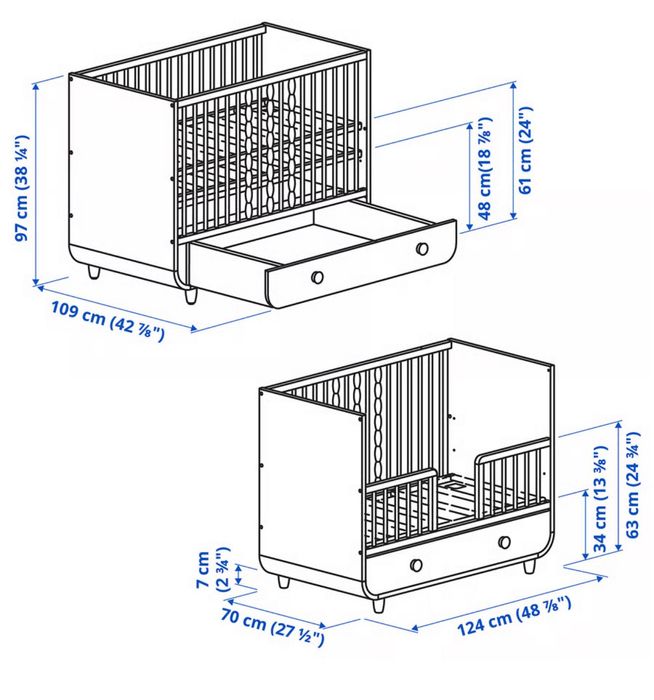 97 cm (38 ¼")

109 cm (42 ⅞")

48 cm(18 ⅞")

61 cm (24")

7 cm (2 ¾")

70 cm (27 ½")

124 cm (48 ⅞")

34 cm (13 ⅜")

63 cm (24 ¾")