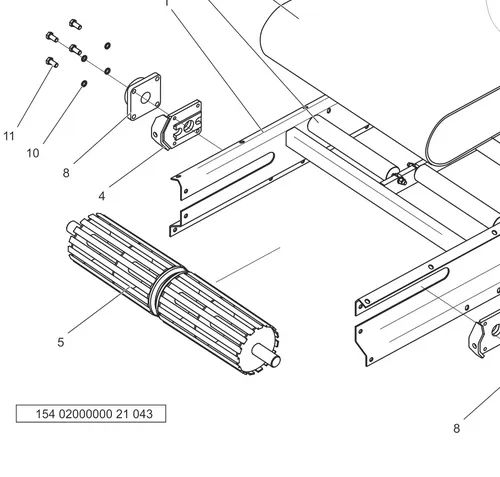 11

10

8

4

5

154 02000000 21 043

8