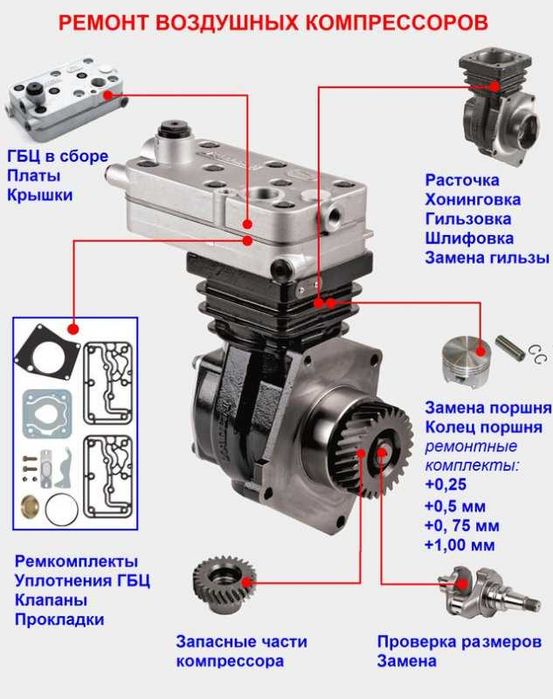 РЕМОНТ ВОЗДУШНЫХ КОМПРЕССОРОВ

ГБЦ в сборе
Платы
Крышки

Расточка
Хонинговка
Гильзовка
Шлифовка
Замена гильзы

Замена поршня
Колец поршня
ремонтные комплекты:
+0,25
+0,5 мм
+0, 75 мм
+1,00 мм

Ремкомплекты
Уплотнения ГБЦ
Клапаны
Прокладки

Запасные части компрессора

Проверка размеров
Замена