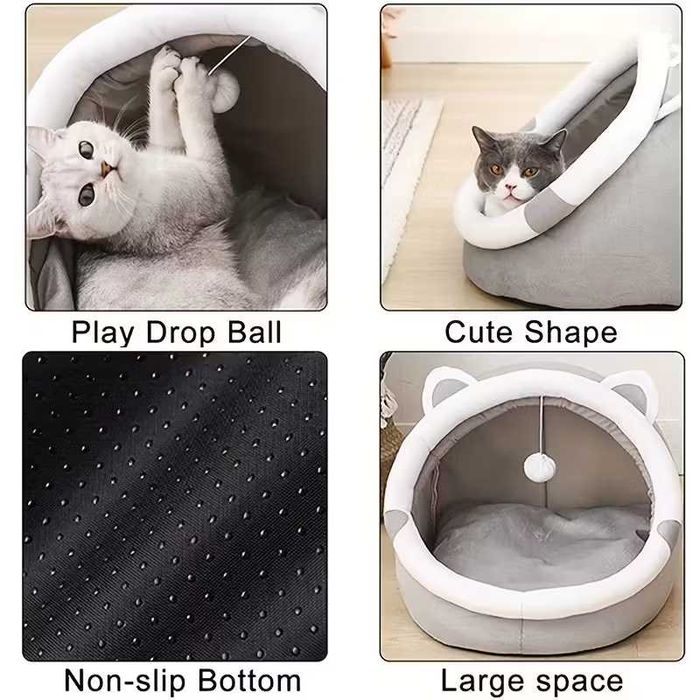 Play Drop Ball

Cute Shape

Non-slip Bottom

Large space