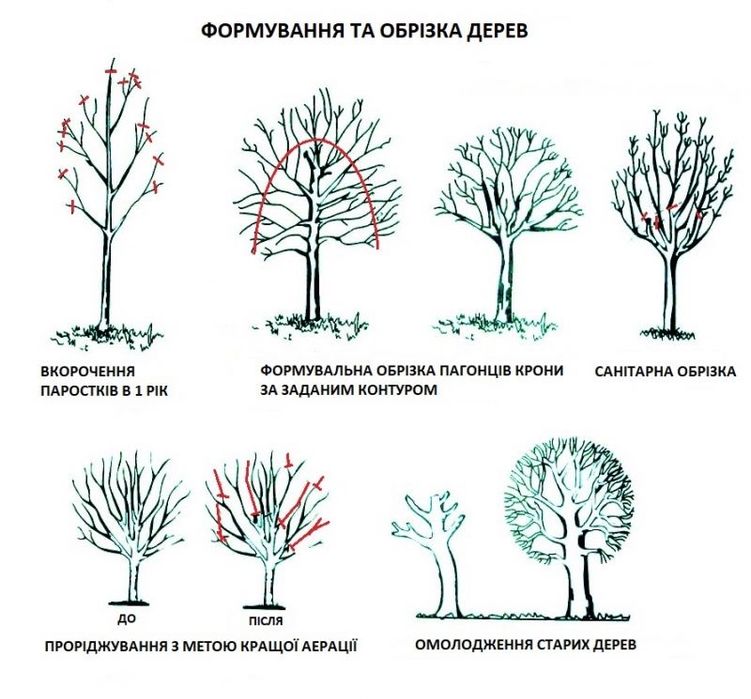 ФОРМУВАННЯ ТА ОБРІЗКА ДЕРЕВ

ВКОРОЧЕННЯ ПАРОСТКІВ В 1 РІК

ФОРМУВАЛЬНА ОБРІЗКА ПАГОНЦІВ КРОНИ ЗА ЗАДАНИМ КОНТУРОМ

САНІТАРНА ОБРІЗКА

ДО

ПІСЛЯ

ПРОРІДЖУВАННЯ З МЕТОЮ КРАЩОЇ АЕРАЦІЇ

ОМОЛОДЖЕННЯ СТАРИХ ДЕРЕВ