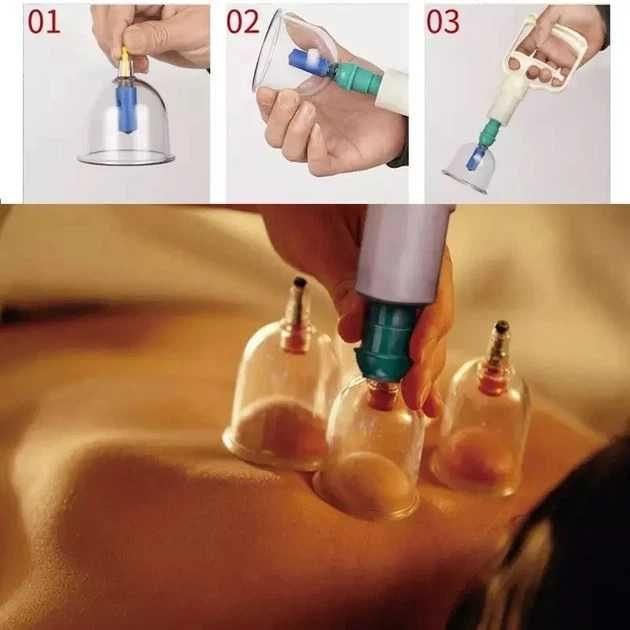 01

02

03