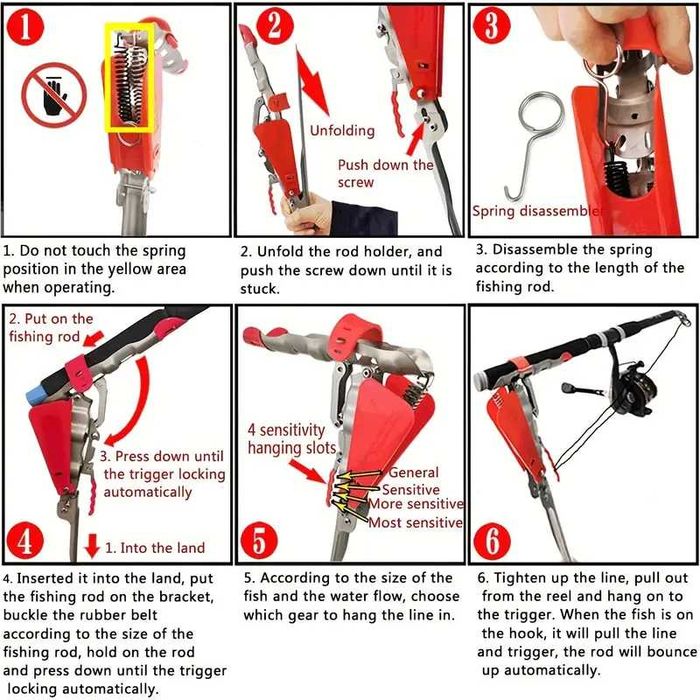 1

1. Do not touch the spring position in the yellow area when operating.

2

Unfolding

Push down the screw

2. Unfold the rod holder, and push the screw down until it is stuck.

3

Spring disassemble

3. Disassemble the spring according to the length of the fishing rod.

2. Put on the fishing rod

3. Press down until the trigger locking automatically

4

1. Into the land

4. Inserted it into the land, put the fishing rod on the bracket, buckle the rubber belt according to the size of the fishing rod, hold on the rod and press down until the trigger locking automatically.

4 sensitivity hanging slots

General

Sensitive

More sensitive

Most sensitive

5

5. According to the size of the fish and the water flow, choose which gear to hang the line in.

6

6. Tighten up the line, pull out from the reel and hang on to the trigger. When the fish is on the hook, it will pull the line and trigger, the rod will bounce up automatically.