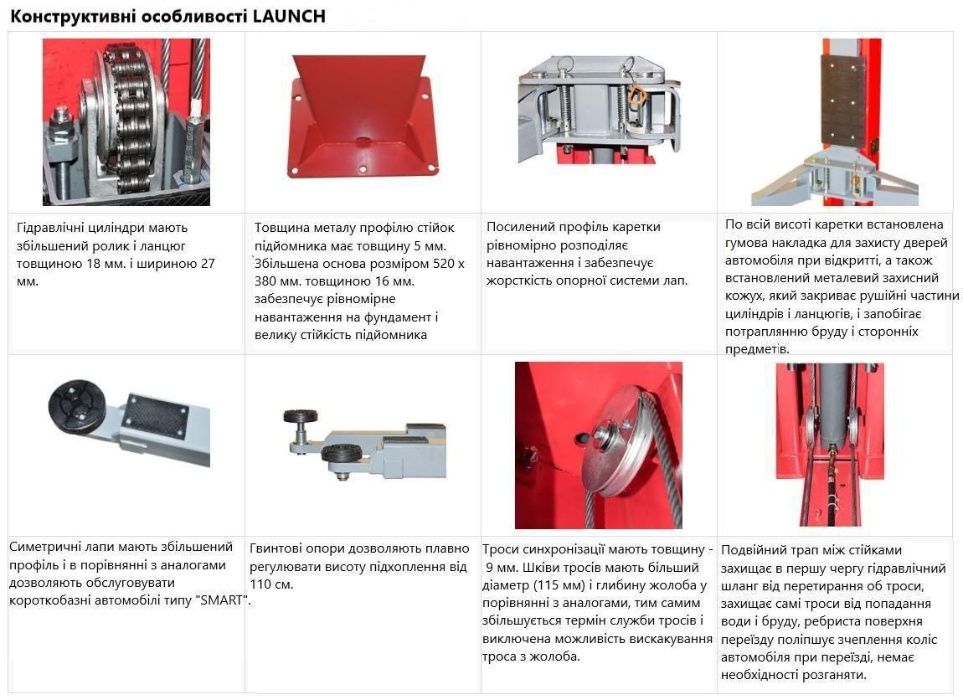 Конструктивні особливості LAUNCH

| | | | |
|---|---|---|---|
| Гідравлічні циліндри мають збільшений ролик і ланцюг товщиною 18 мм. і шириною 27 мм. | Товщина металу профілю стійок підйомника має товщину 5 мм. Збільшена основа розміром 520 х 380 мм. товщиною 16 мм. забезпечує рівномірне навантаження на фундамент і велику стійкість підйомника | Посилений профіль каретки рівномірно розподіляє навантаження і забезпечує жорсткість опорної системи лап. | По всій висоті каретки встановлена гумова накладка для захисту дверей автомобіля при відкритті, а також встановлений металевий захисний кожух, який закриває рушійні частини циліндрів і ланцюгів, і запобігає потраплянню бруду і сторонніх предметів. |
| Симетричні лапи мають збільшений профіль і в порівнянні з аналогами дозволяють обслуговувати короткобазні автомобілі типу "SMART". | Гвинтові опори дозволяють плавно регулювати висоту підхоплення від 110 см. | Троси синхронізації мають товщину - 9 мм. Шківи тросів мають більший діаметр (115 мм) і глибину жолоба у порівнянні з аналогами, тим самим збільшується термін служби тросів і виключена можливість вискакування троса з жолоба. | Подвійний трап між стійками захищає в першу чергу гідравлічний шланг від перетирання об троси, захищає самі троси від попадання води і бруду, ребриста поверхня переїзду поліпшує зчеплення коліс автомобіля при переїзді, немає необхідності розганяти. |