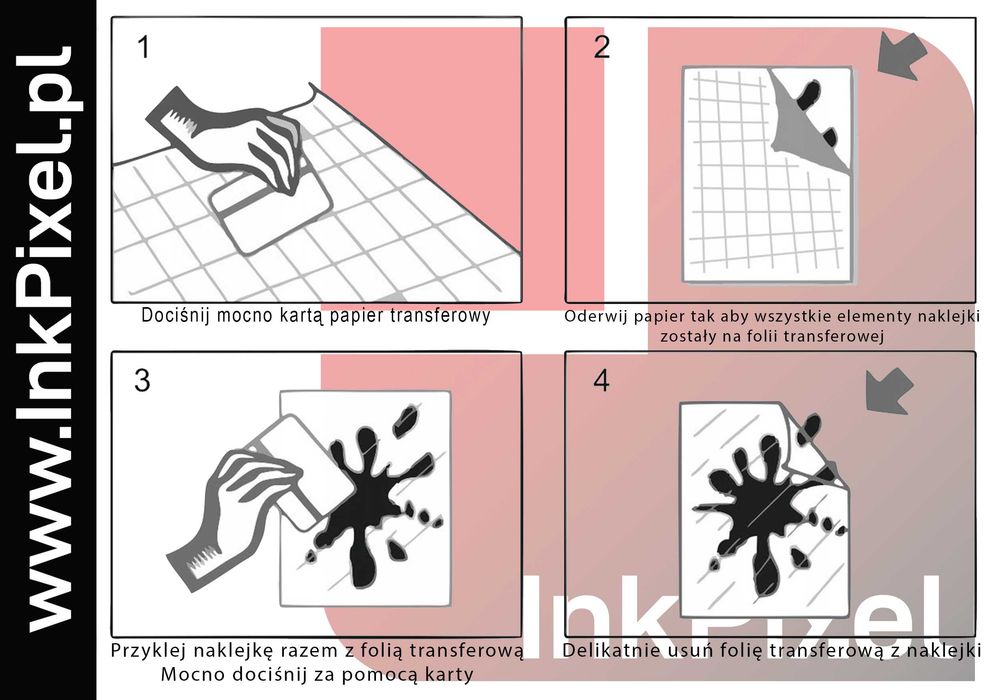 www.InkPixel.pl

1

Dociśnij mocno kartą papier transferowy

2

Oderwij papier tak aby wszystkie elementy naklejki zostały na folii transferowej

3

Przyklej naklejkę razem z folią transferową
Mocno dociśnij za pomocą karty

4

Delikatnie usuń folię transferową z naklejki

InkPixel