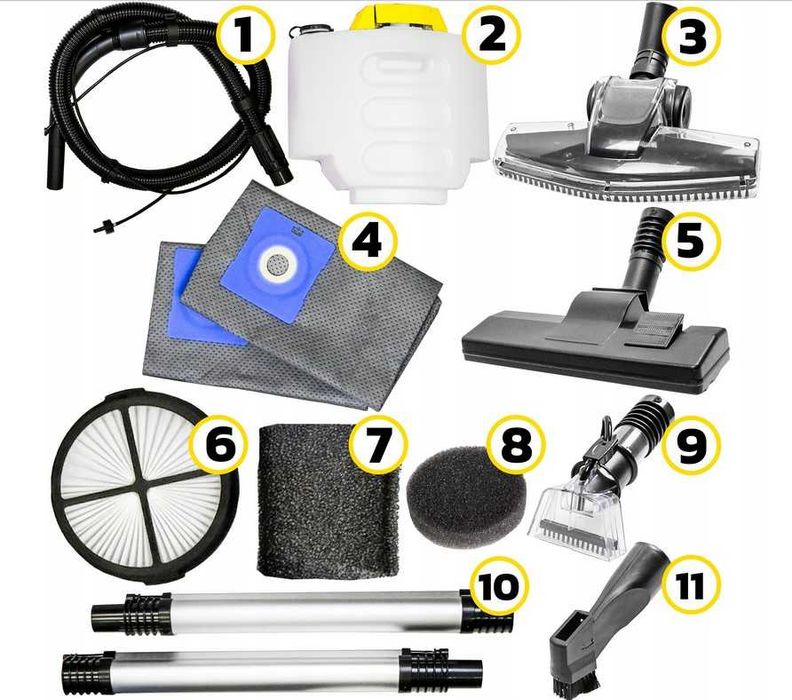 1
2
3
4
5
6
7
8
9
10
11