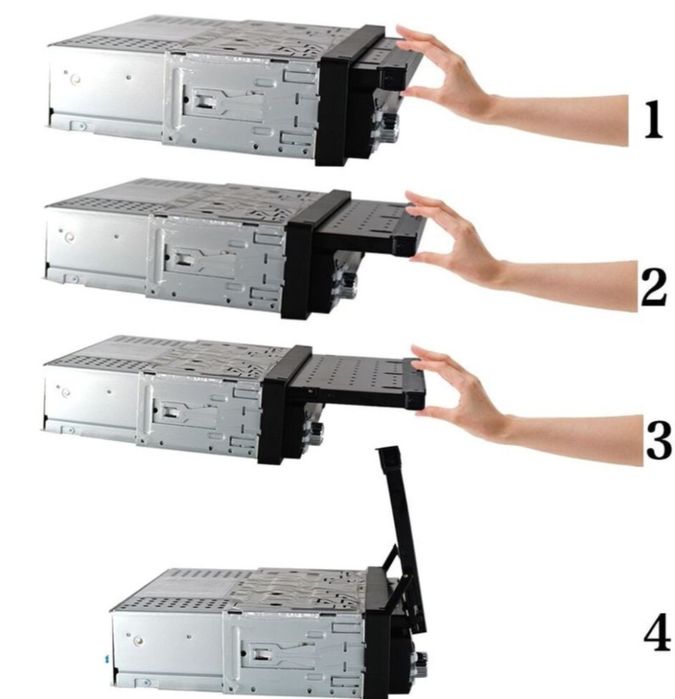 1

2

3

4