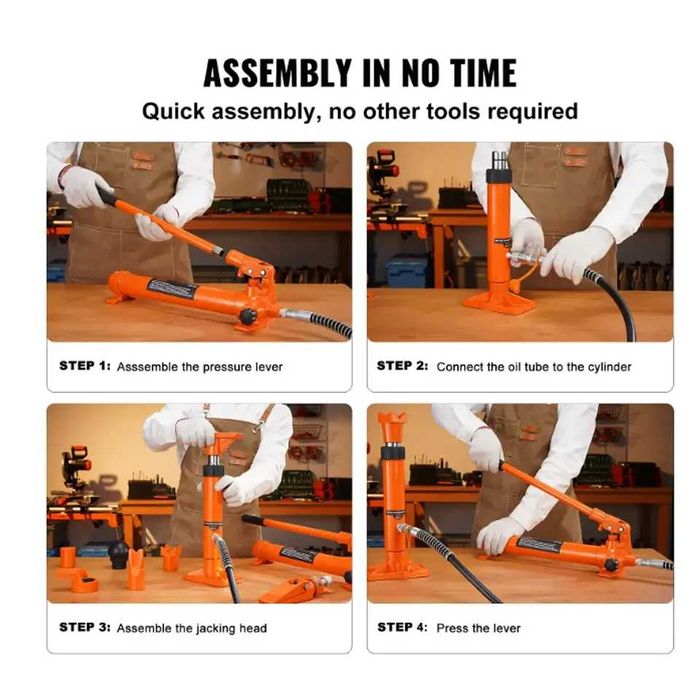 ASSEMBLY IN NO TIME

Quick assembly, no other tools required

STEP 1: Asssemble the pressure lever

STEP 2: Connect the oil tube to the cylinder

STEP 3: Assemble the jacking head

STEP 4: Press the lever