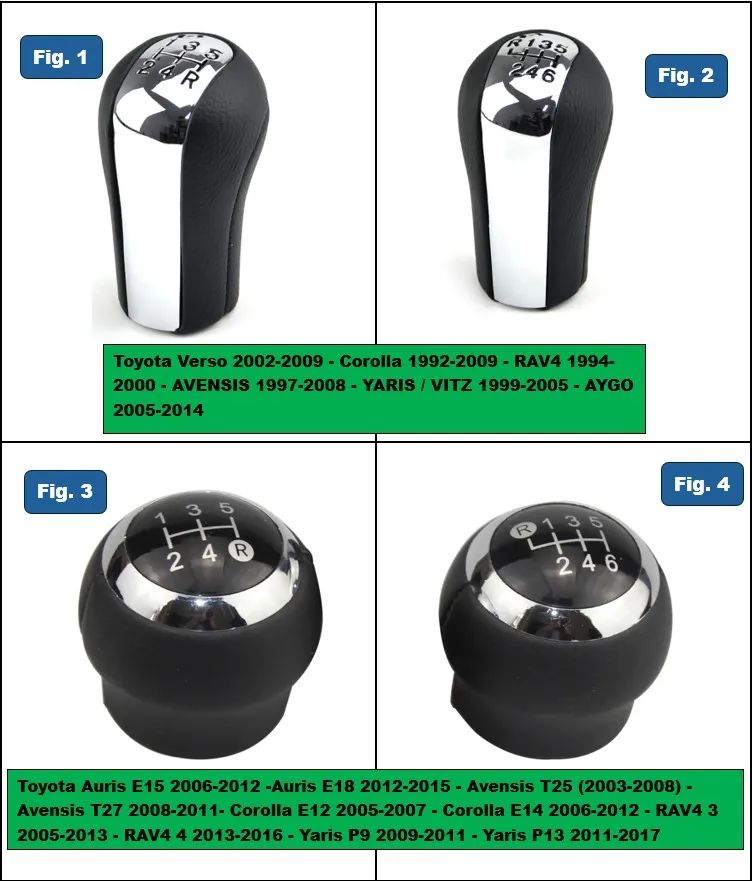 Fig. 1

1 3 5
2 4 R

Fig. 2

R 1 3 5
2 4 6

Toyota Verso 2002-2009 - Corolla 1992-2009 - RAV4 1994-2000 - AVENSIS 1997-2008 - YARIS / VITZ 1999-2005 - AYGO 2005-2014

Fig. 3

1 3 5
2 4 R

Fig. 4

R 1 3 5
2 4 6

Toyota Auris E15 2006-2012 -Auris E18 2012-2015 - Avensis T25 (2003-2008) - Avensis T27 2008-2011- Corolla E12 2005-2007 - Corolla E14 2006-2012 - RAV4 3 2005-2013 - RAV4 4 2013-2016 - Yaris P9 2009-2011 - Yaris P13 2011-2017