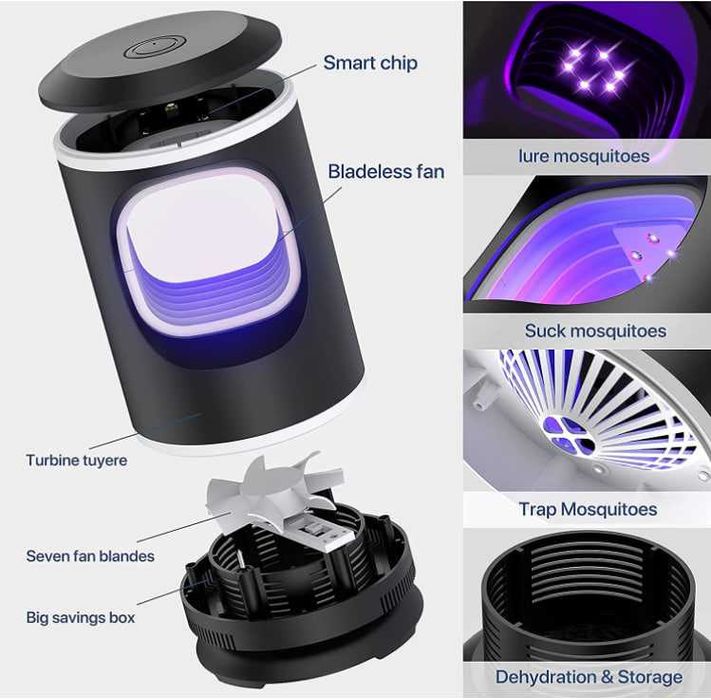 Smart chip

Bladeless fan

Turbine tuyere

Seven fan blandes

Big savings box

lure mosquitoes

Suck mosquitoes

Trap Mosquitoes

Dehydration & Storage