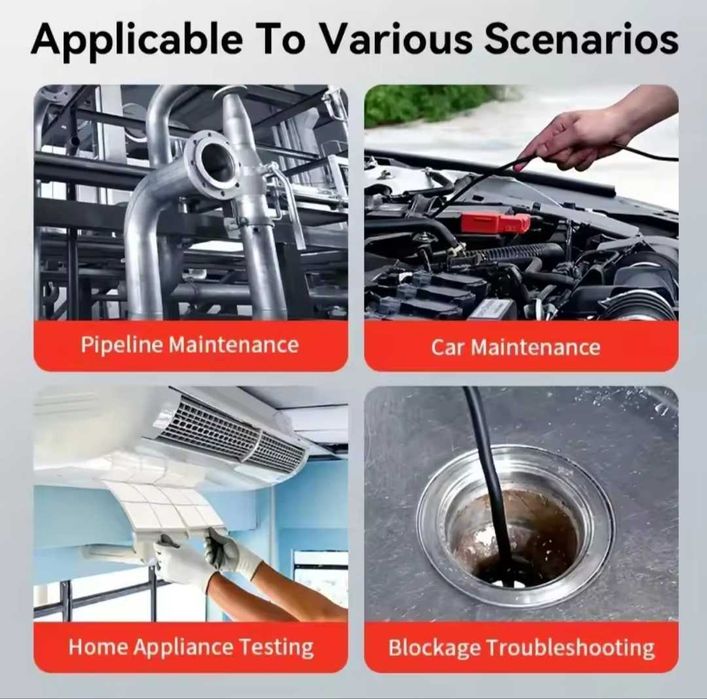 Applicable To Various Scenarios

Pipeline Maintenance

Car Maintenance

Home Appliance Testing

Blockage Troubleshooting