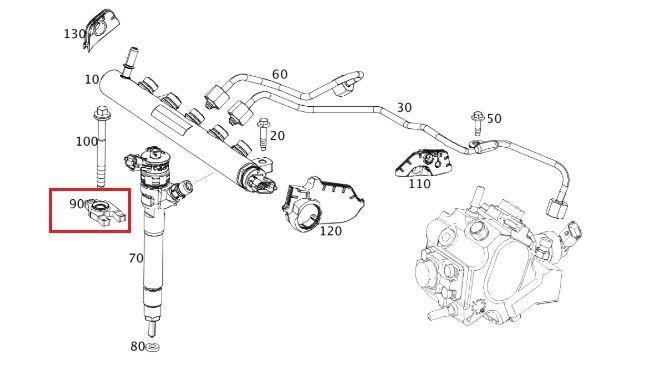 130
10
60
30
50
20
100
110
90
120
70
80