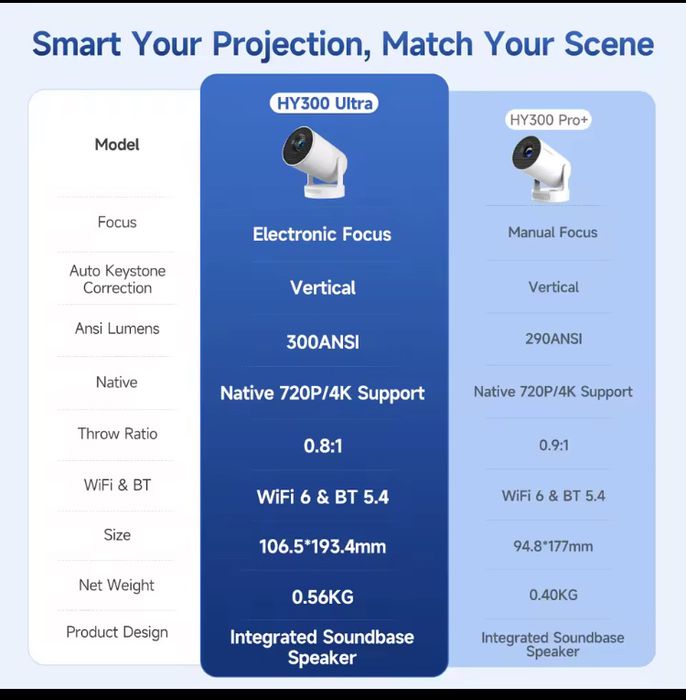 Smart Your Projection, Match Your Scene

| Model | HY300 Ultra | HY300 Pro+ |
|---|---|---|
| Focus | Electronic Focus | Manual Focus |
| Auto Keystone Correction | Vertical | Vertical |
| Ansi Lumens | 300ANSI | 290ANSI |
| Native | Native 720P/4K Support | Native 720P/4K Support |
| Throw Ratio | 0.8:1 | 0.9:1 |
| WiFi & BT | WiFi 6 & BT 5.4 | WiFi 6 & BT 5.4 |
| Size | 106.5*193.4mm | 94.8*177mm |
| Net Weight | 0.56KG | 0.40KG |
| Product Design | Integrated Soundbase Speaker | Integrated Soundbase Speaker |