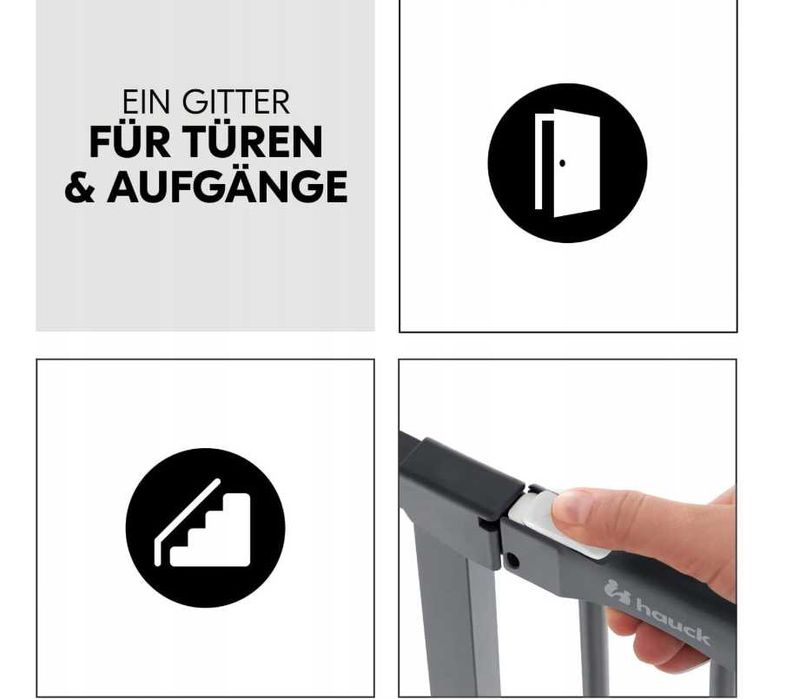 EIN GITTER
FÜR TÜREN
& AUFGÄNGE

hauck