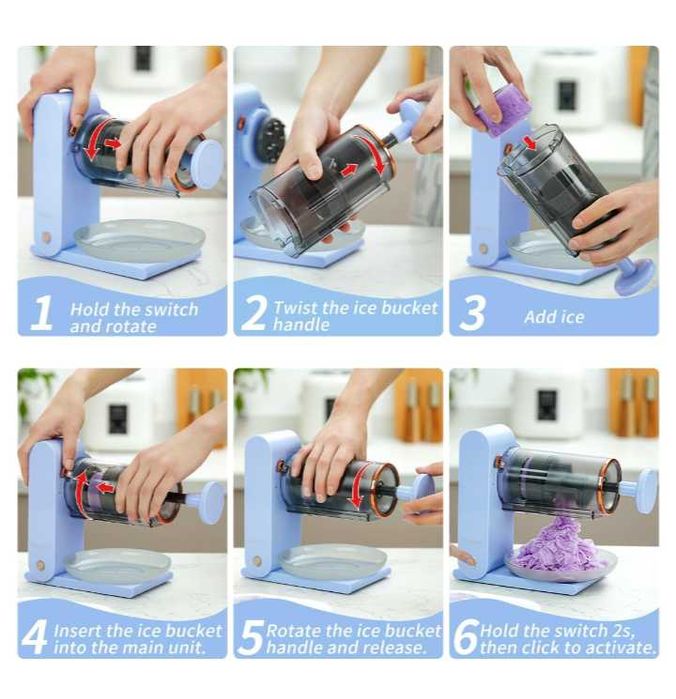 1 Hold the switch and rotate

2 Twist the ice bucket handle

3 Add ice

4 Insert the ice bucket into the main unit.

5 Rotate the ice bucket handle and release.

6 Hold the switch 2s, then click to activate.