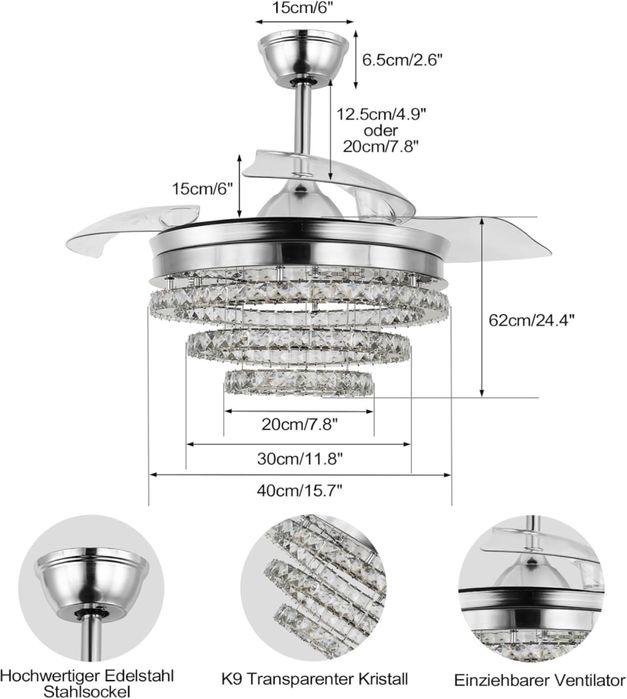 15cm/6"

6.5cm/2.6"

12.5cm/4.9"
oder
20cm/7.8"

15cm/6"

62cm/24.4"

20cm/7.8"

30cm/11.8"

40cm/15.7"

Hochwertiger Edelstahl Stahlsockel

K9 Transparenter Kristall

Einziehbarer Ventilator