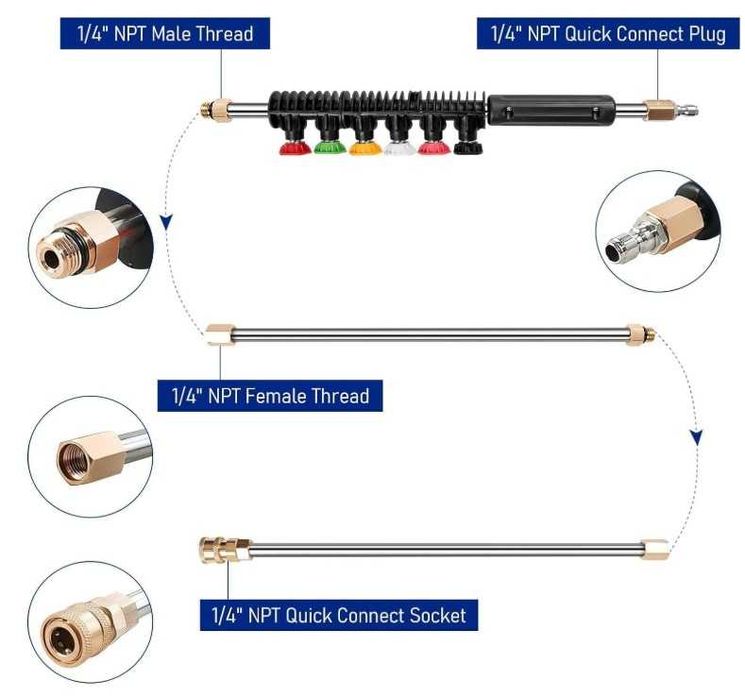 1/4" NPT Male Thread

1/4" NPT Quick Connect Plug

1/4" NPT Female Thread

1/4" NPT Quick Connect Socket