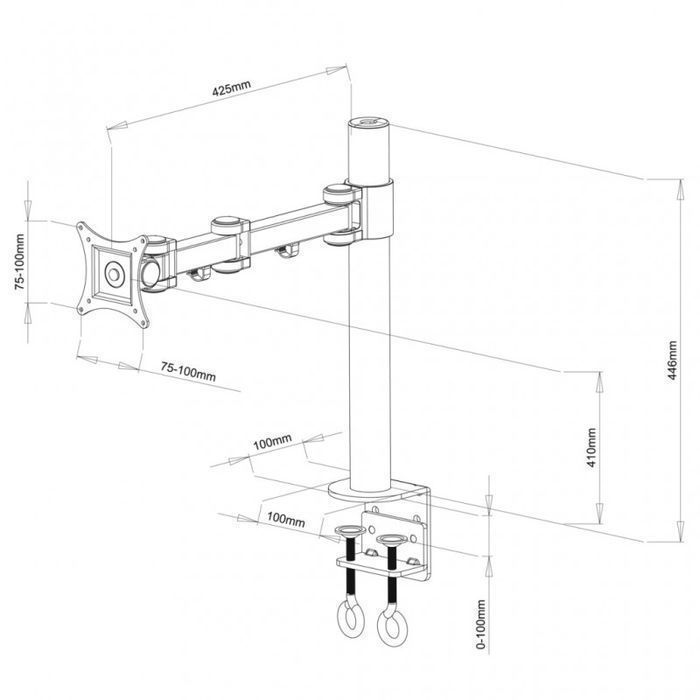 425mm

75-100mm

75-100mm

446mm

410mm

100mm

100mm

0-100mm