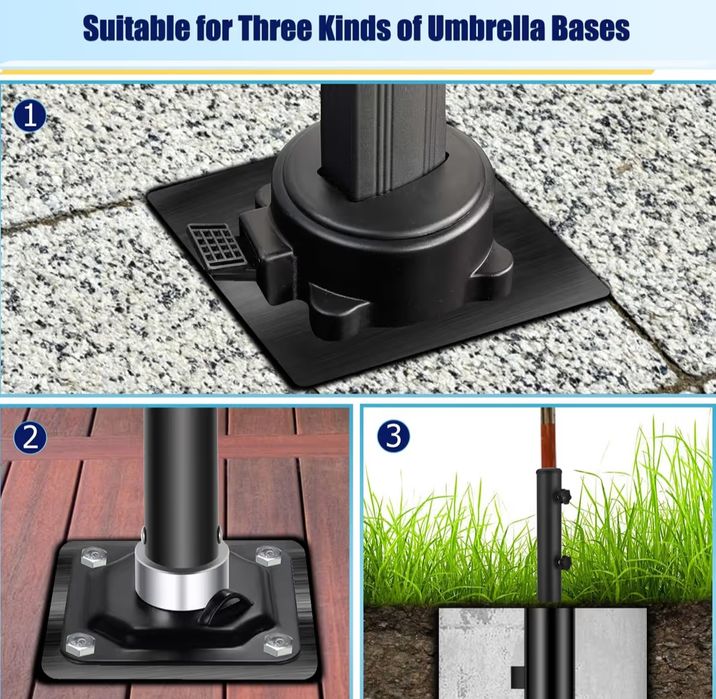 Suitable for Three Kinds of Umbrella Bases

1

2

3