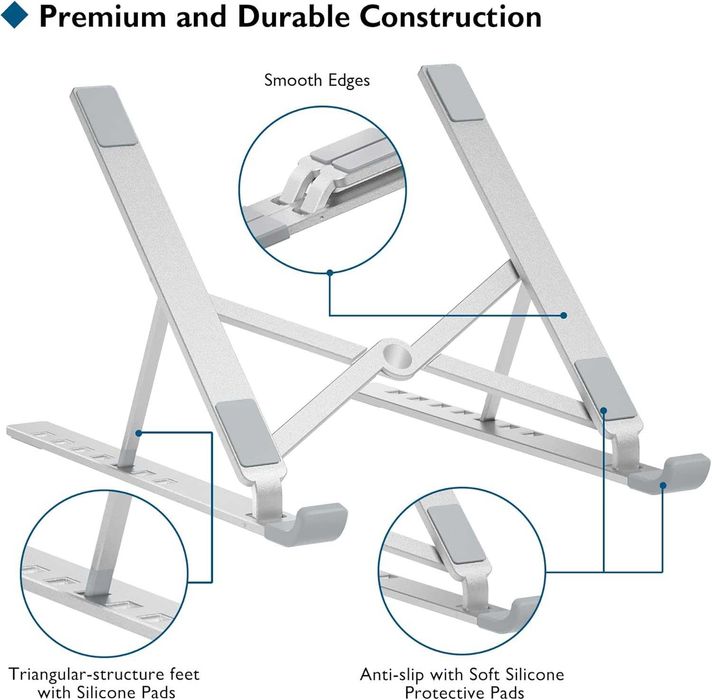 ◆ Premium and Durable Construction

Smooth Edges

Triangular-structure feet with Silicone Pads

Anti-slip with Soft Silicone Protective Pads