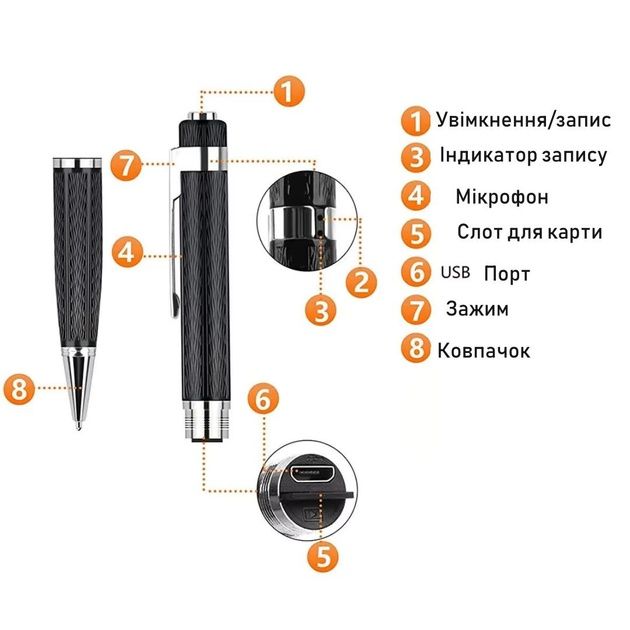 1
7
4
2
3
8
6
5

1 Увімкнення/запис
3 Індикатор запису
4 Мікрофон
5 Слот для карти
6 USB Порт
7 Зажим
8 Ковпачок