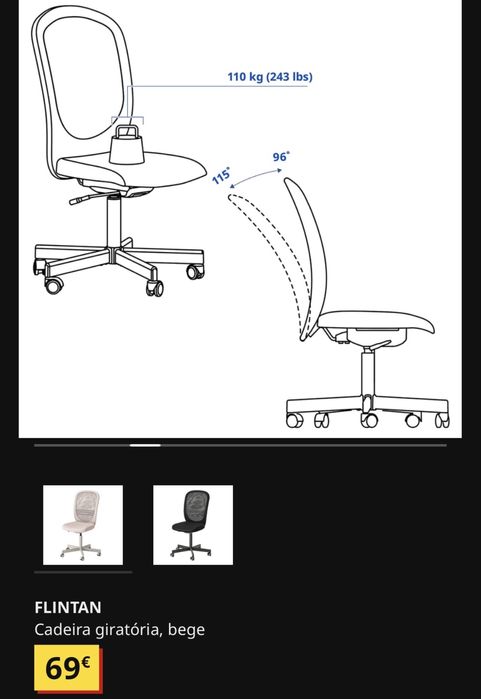 110 kg (243 lbs)

115°

96°

FLINTAN

Cadeira giratória, bege

69€