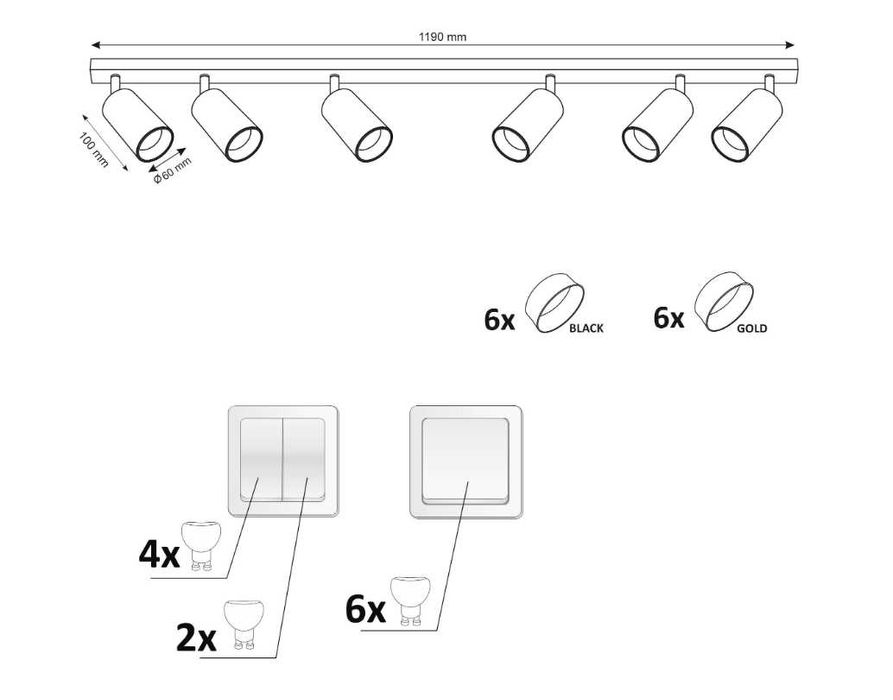 1190 mm

100 mm

Ø60 mm

6x BLACK

6x GOLD

4x

2x

6x