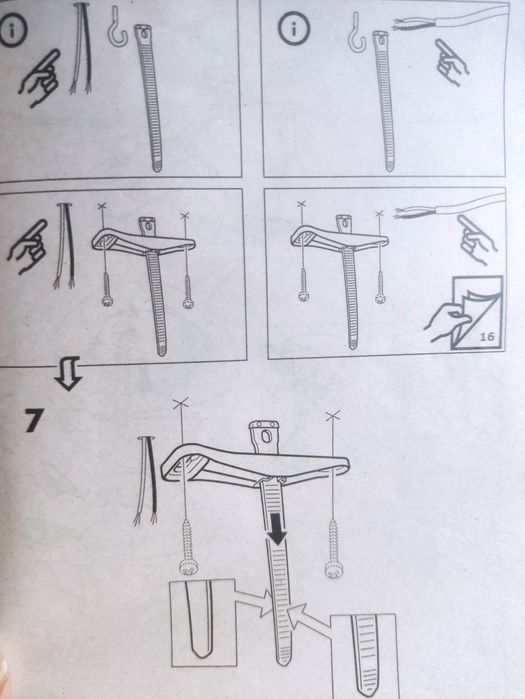 i

i

16

7