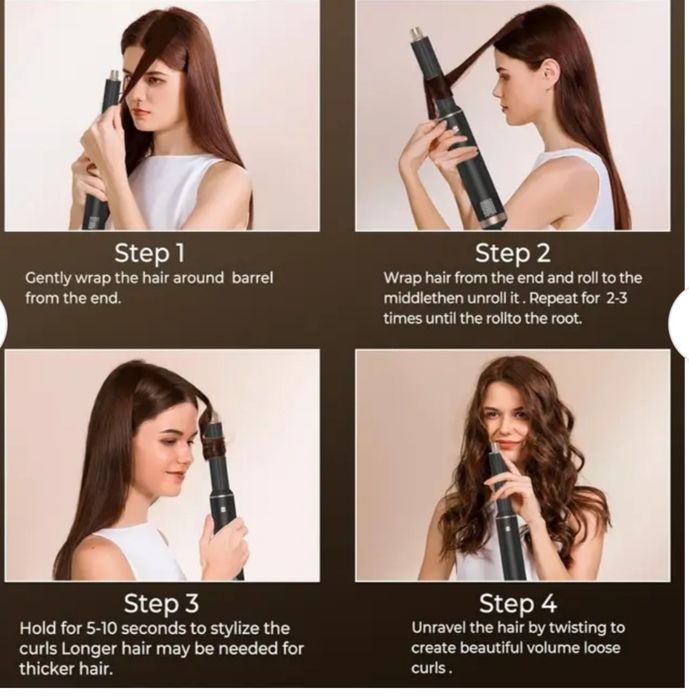 Step 1
Gently wrap the hair around barrel from the end.

Step 2
Wrap hair from the end and roll to the middlethen unroll it . Repeat for 2-3 times until the rollto the root.

Step 3
Hold for 5-10 seconds to stylize the curls Longer hair may be needed for thicker hair.

Step 4
Unravel the hair by twisting to create beautiful volume loose curls .